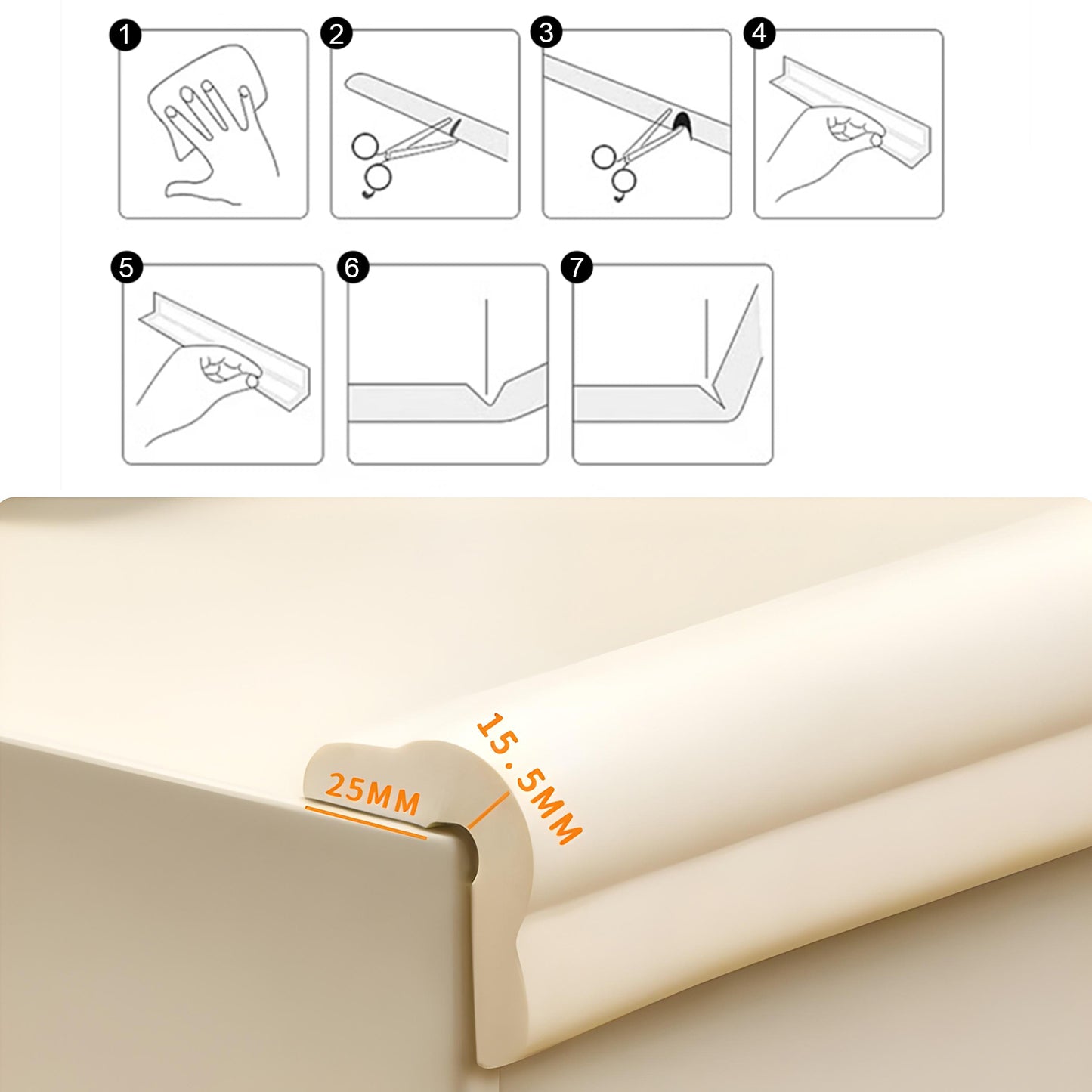 1 2 3 4
5 6 7
25MM
15.5MM