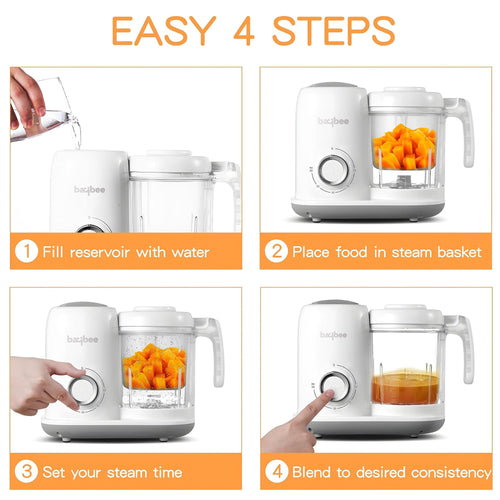 EASY 4 STEPS

baybee

1 Fill reservoir with water

baybee

2 Place food in steam basket

baybee

3 Set your steam time

baybee

4 Blend to desired consistency