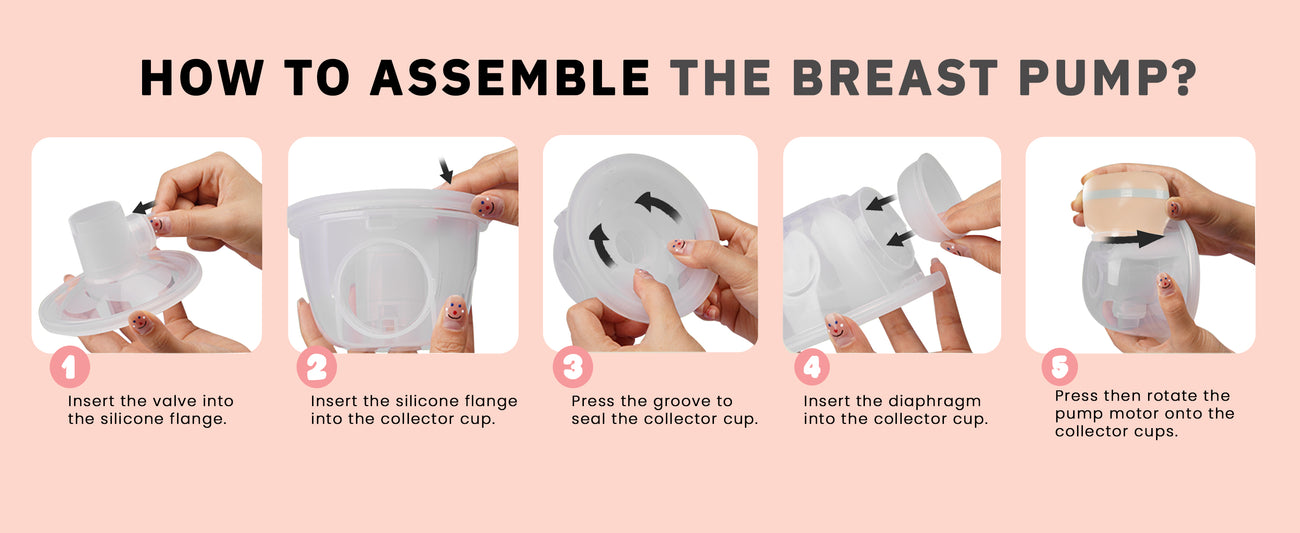 HOW TO ASSEMBLE THE BREAST PUMP?

1
Insert the valve into the silicone flange.

2
Insert the silicone flange into the collector cup.

3
Press the groove to seal the collector cup.

4
Insert the diaphragm into the collector cup.

5
Press then rotate the pump motor onto the collector cups.