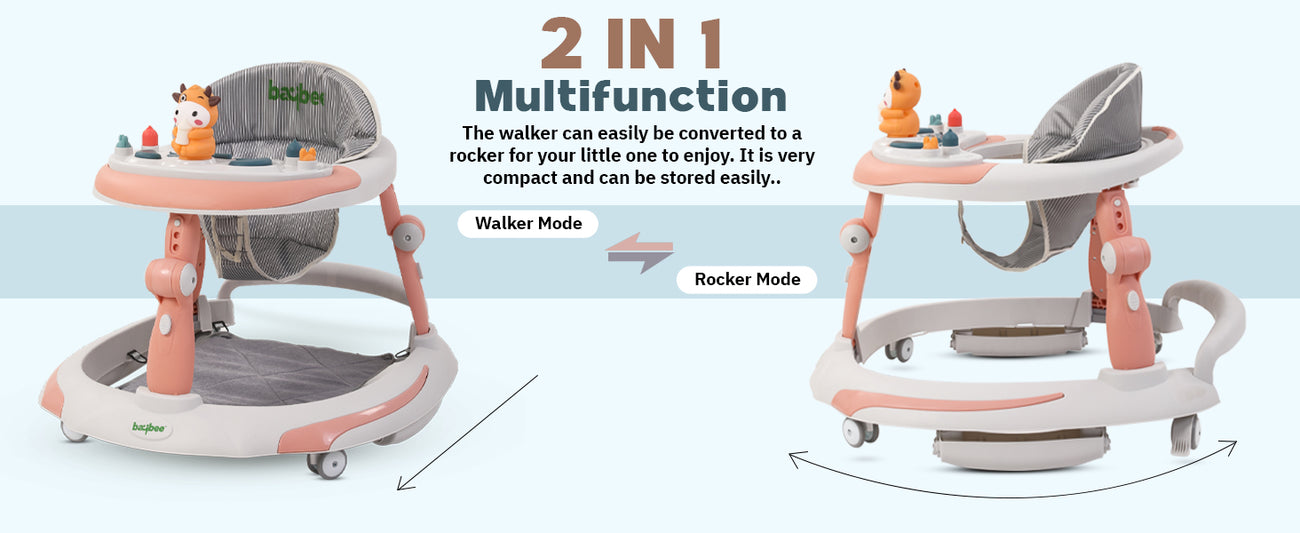 2 IN 1
Multifunction

The walker can easily be converted to a rocker for your little one to enjoy. It is very compact and can be stored easily..

Walker Mode

Rocker Mode

baybee

baybee