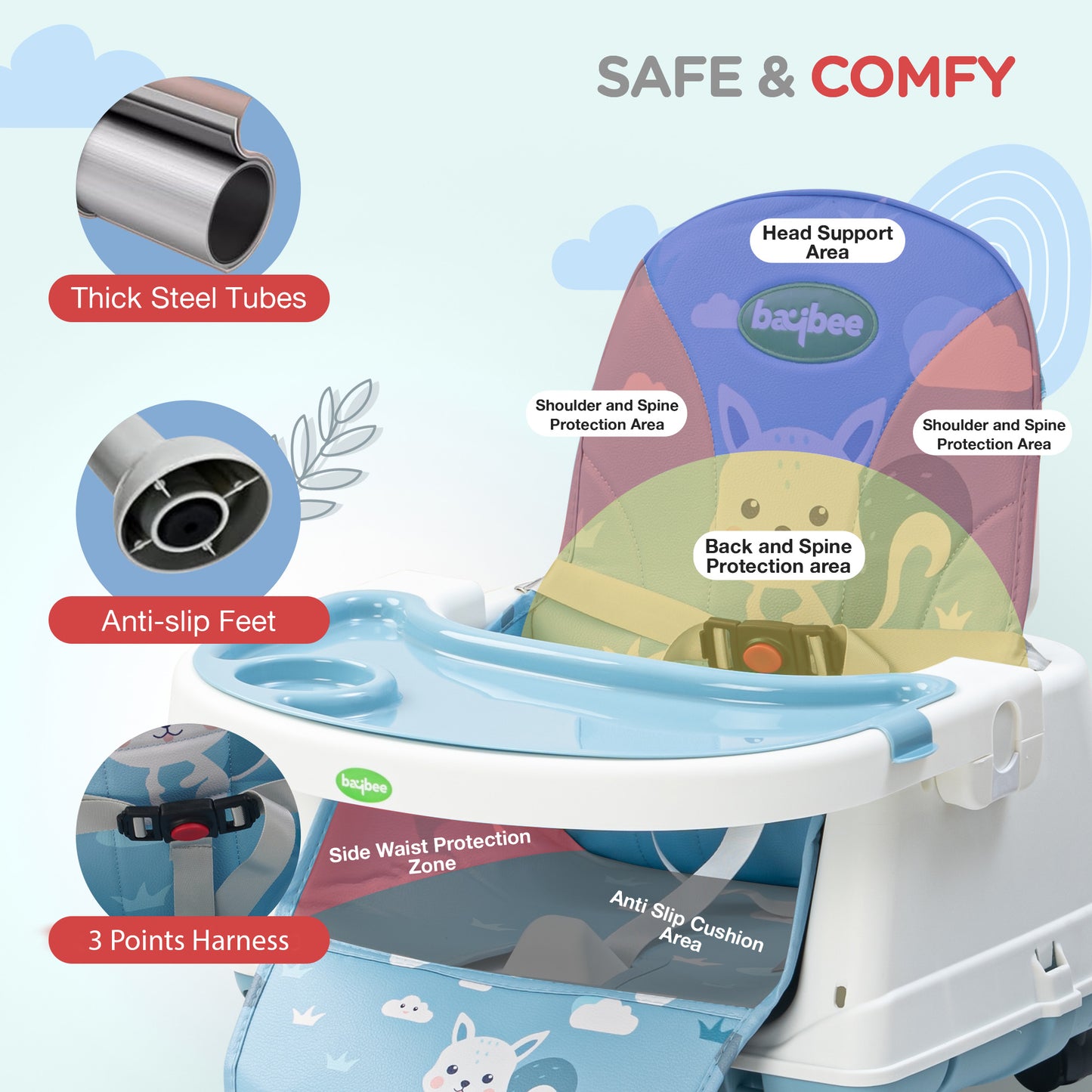 SAFE & COMFY

Thick Steel Tubes

Anti-slip Feet

3 Points Harness

Head Support Area

baybee

Shoulder and Spine Protection Area

Shoulder and Spine Protection Area

Back and Spine Protection area

baybee

Side Waist Protection Zone

Anti Slip Cushion Area