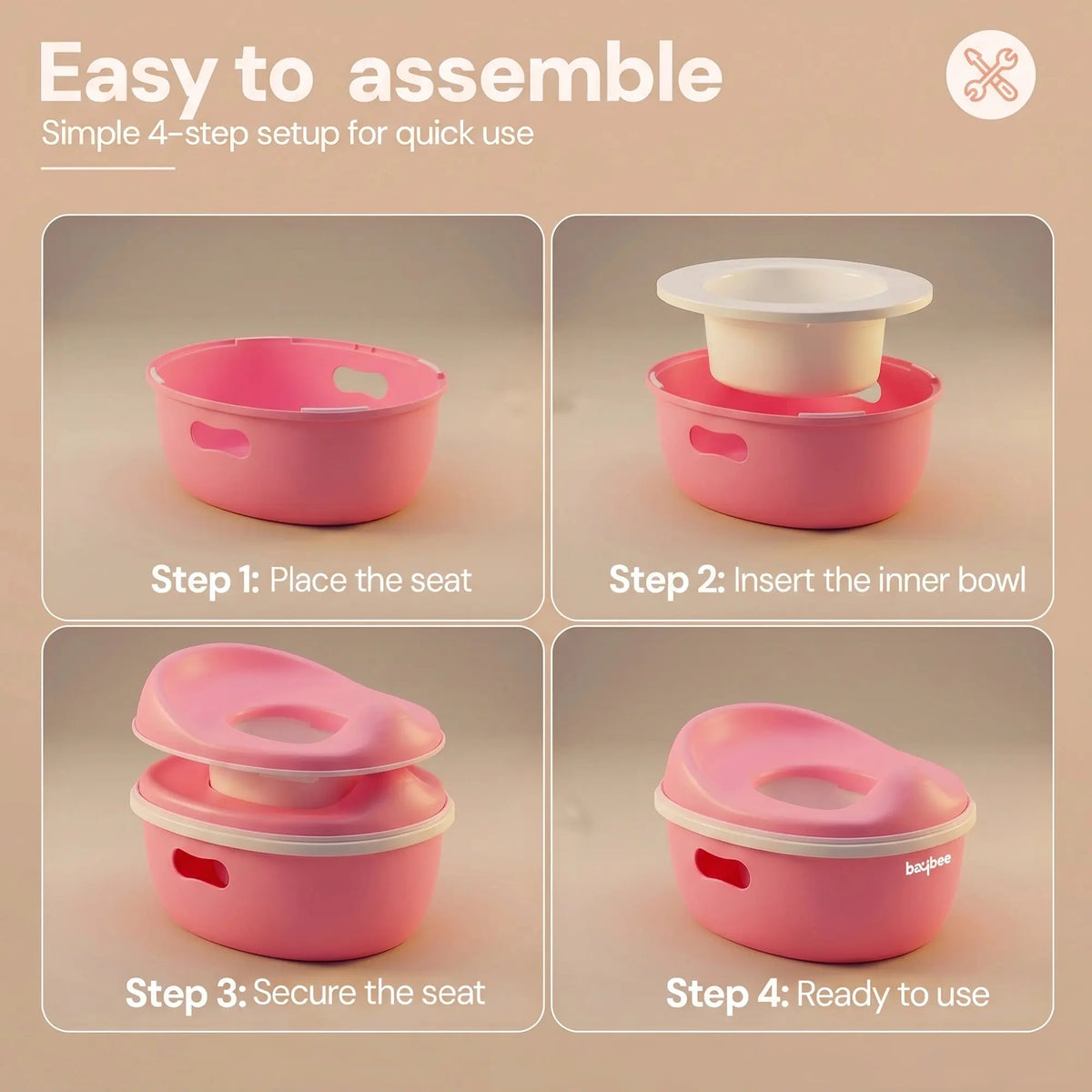 Easy to assemble
Simple 4-step setup for quick use

Step 1: Place the seat

Step 2: Insert the inner bowl

Step 3: Secure the seat

baybee

Step 4: Ready to use