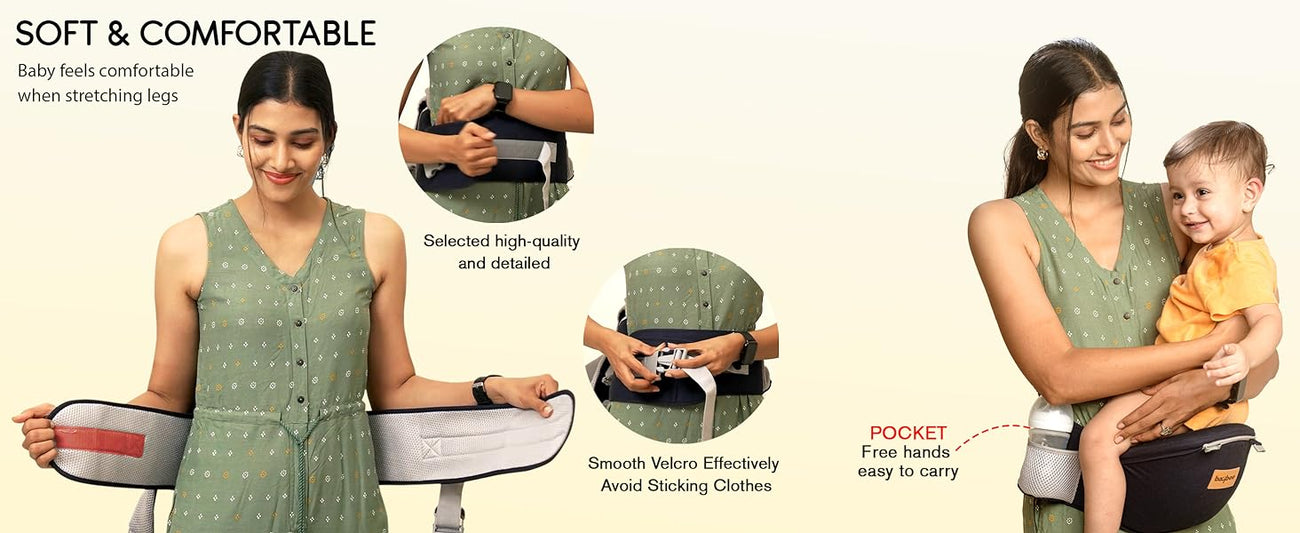 SOFT & COMFORTABLE

Baby feels comfortable when stretching legs

Selected high-quality and detailed

Smooth Velcro Effectively Avoid Sticking Clothes

POCKET
Free hands easy to carry

bagbee