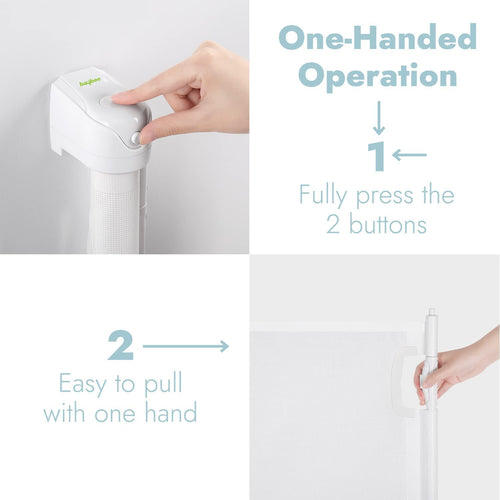 baybee

One-Handed Operation

1

Fully press the 2 buttons

2

Easy to pull with one hand