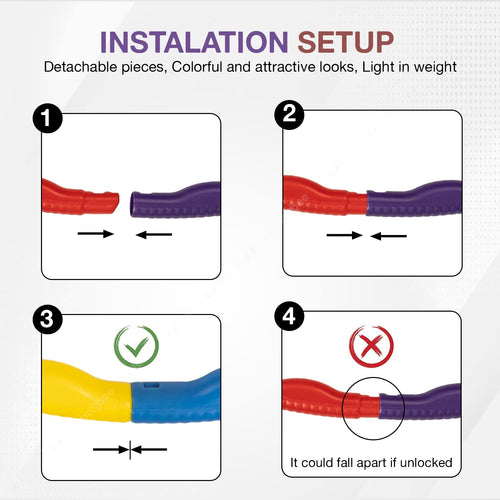 INSTALATION SETUP
Detachable pieces, Colorful and attractive looks, Light in weight

1

2

3

4

It could fall apart if unlocked