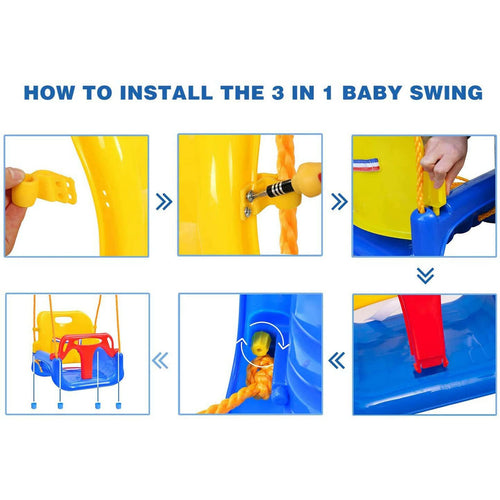 HOW TO INSTALL THE 3 IN 1 BABY SWING