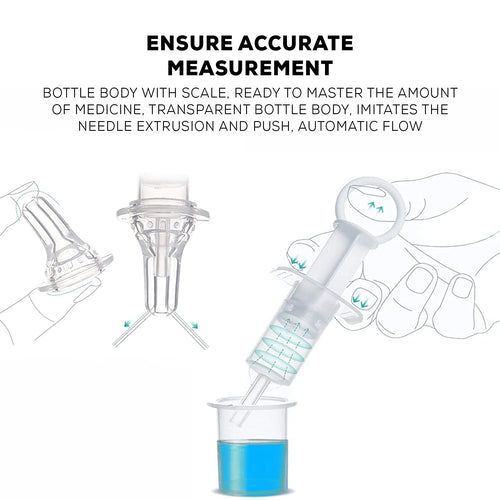 ENSURE ACCURATE MEASUREMENT

BOTTLE BODY WITH SCALE, READY TO MASTER THE AMOUNT OF MEDICINE, TRANSPARENT BOTTLE BODY, IMITATES THE NEEDLE EXTRUSION AND PUSH, AUTOMATIC FLOW