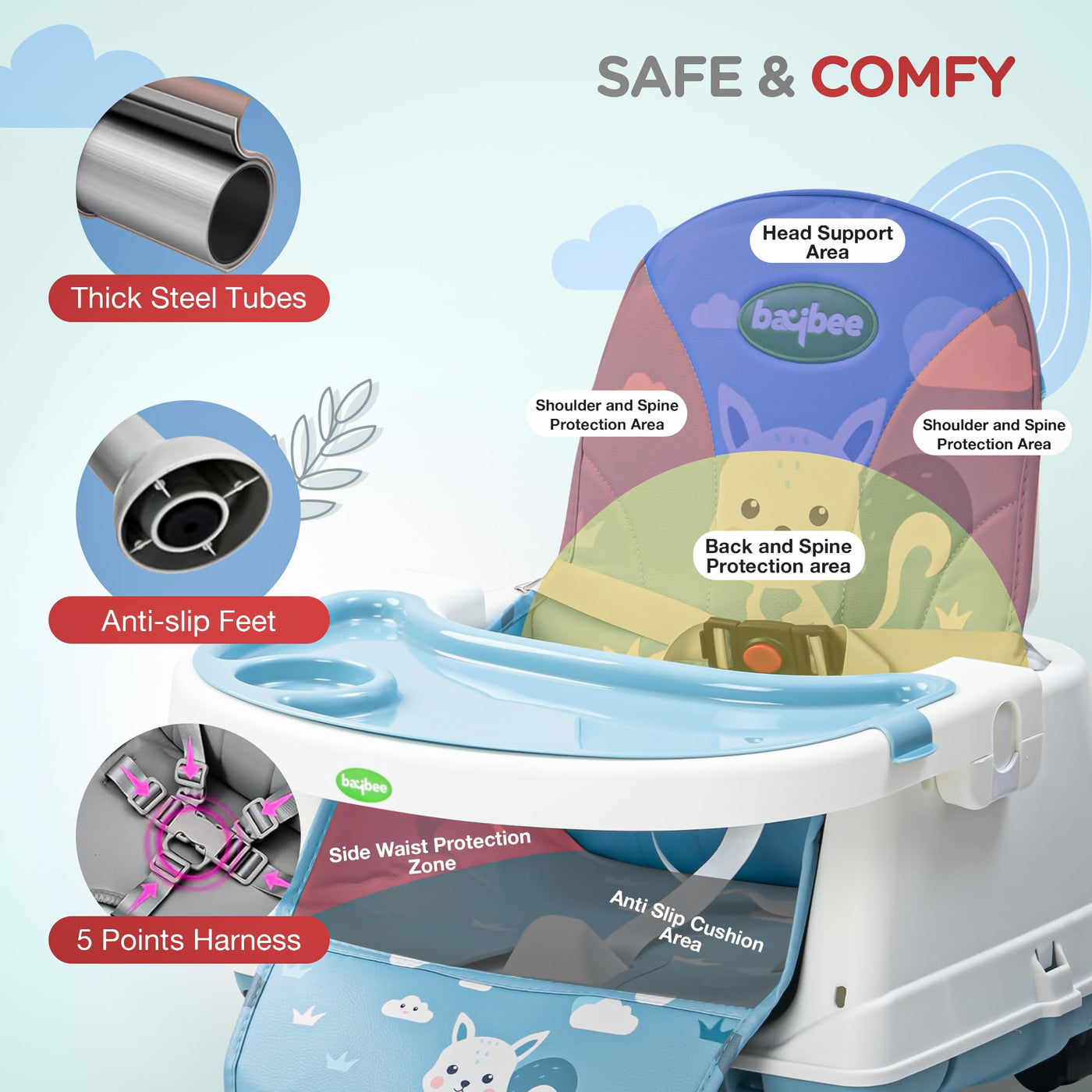 SAFE & COMFY

Thick Steel Tubes

Anti-slip Feet

5 Points Harness

Head Support Area

baybee

Shoulder and Spine Protection Area

Shoulder and Spine Protection Area

Back and Spine Protection area

baybee

Side Waist Protection Zone

Anti Slip Cushion Area