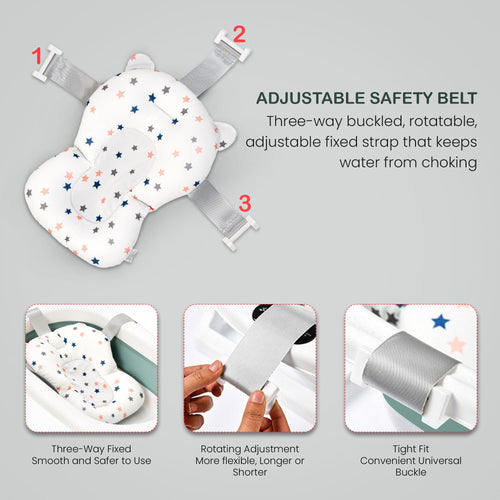 1

2

3

ADJUSTABLE SAFETY BELT
Three-way buckled, rotatable, adjustable fixed strap that keeps water from choking

Three-Way Fixed
Smooth and Safer to Use

Rotating Adjustment
More flexible, Longer or Shorter

Tight Fit
Convenient Universal Buckle