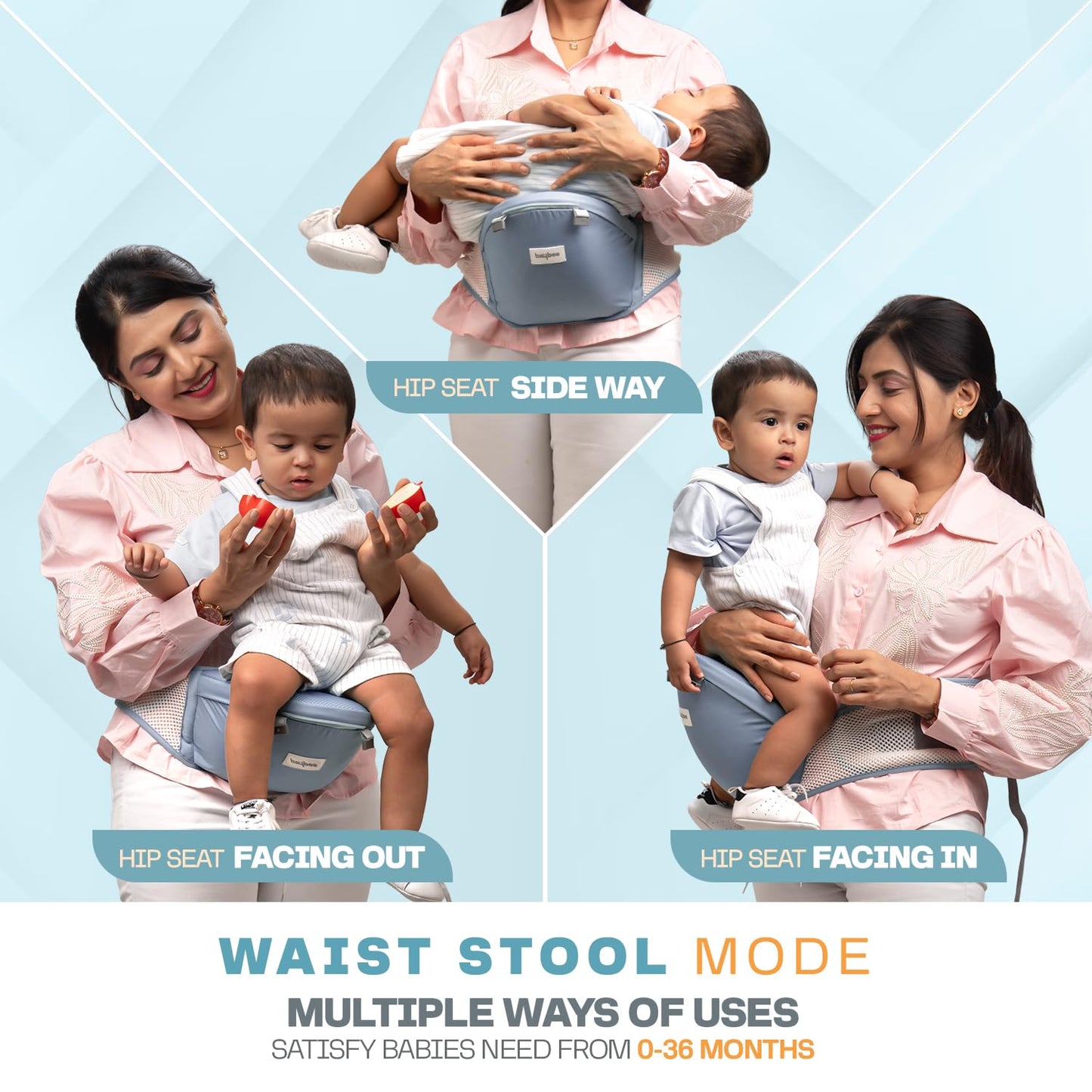 baybee

HIP SEAT SIDE WAY

baybee

HIP SEAT FACING OUT

HIP SEAT FACING IN

WAIST STOOL MODE

MULTIPLE WAYS OF USES

SATISFY BABIES NEED FROM 0-36 MONTHS