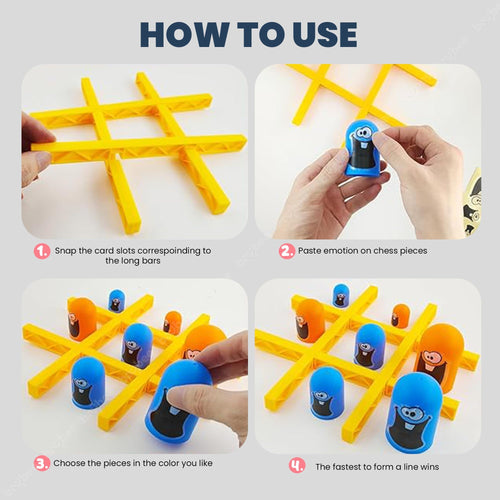 HOW TO USE

1. Snap the card slots correspoinding to the long bars

2. Paste emotion on chess pieces

3. Choose the pieces in the color you like

4. The fastest to form a line wins