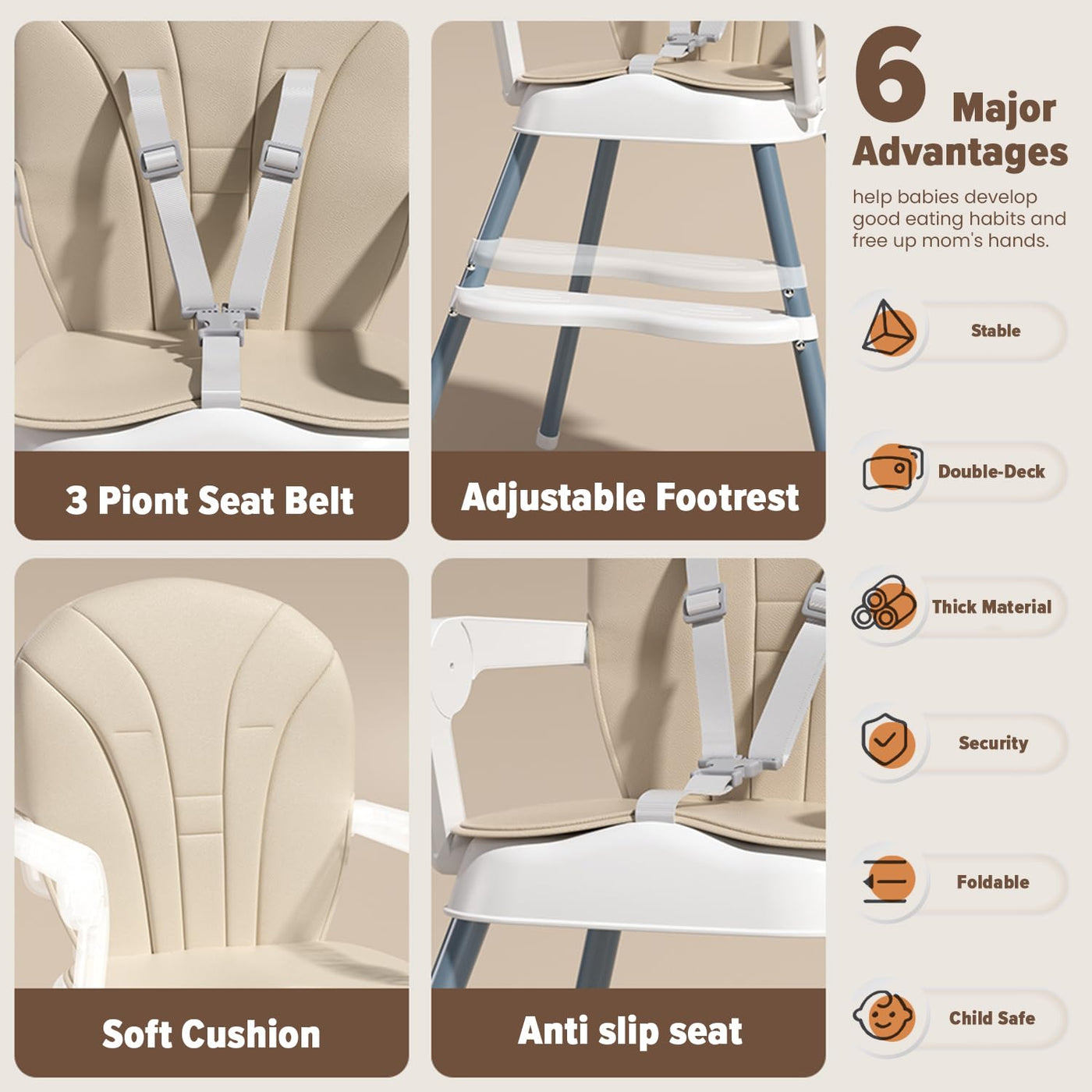 3 Piont Seat Belt

Adjustable Footrest

Soft Cushion

Anti slip seat

6 Major Advantages

help babies develop good eating habits and free up mom's hands.

Stable

Double-Deck

Thick Material

Security

Foldable

Child Safe