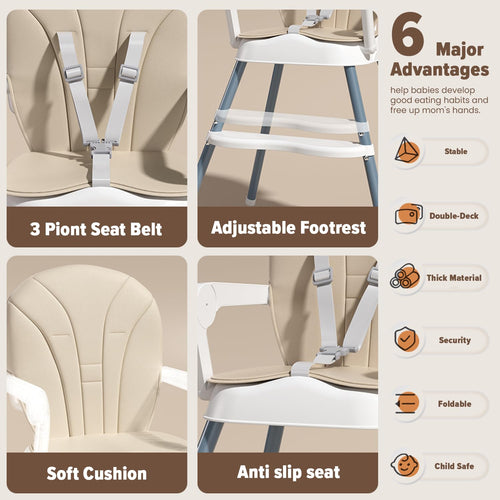 3 Piont Seat Belt

Adjustable Footrest

Soft Cushion

Anti slip seat

6 Major Advantages

help babies develop good eating habits and free up mom's hands.

Stable

Double-Deck

Thick Material

Security

Foldable

Child Safe