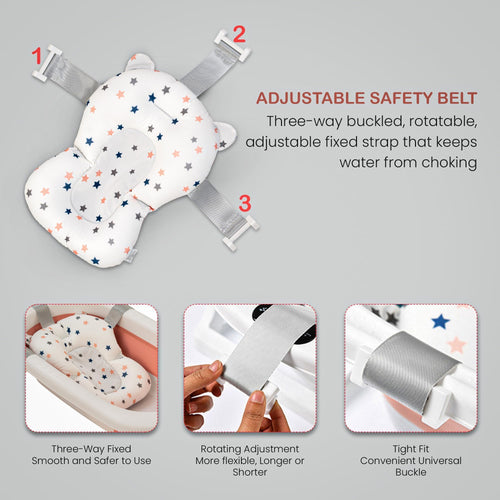 1

2

3

ADJUSTABLE SAFETY BELT

Three-way buckled, rotatable, adjustable fixed strap that keeps water from choking

Three-Way Fixed
Smooth and Safer to Use

Rotating Adjustment
More flexible, Longer or Shorter

Tight Fit
Convenient Universal Buckle