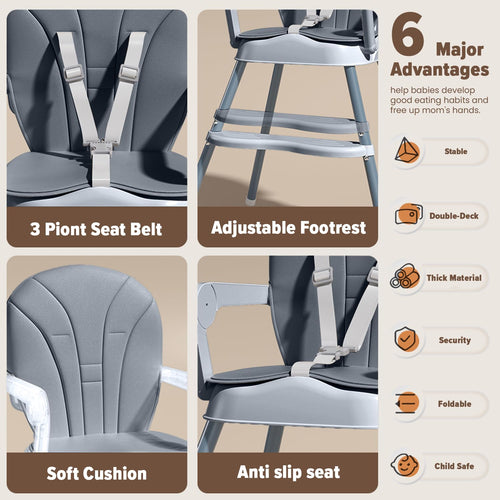 3 Piont Seat Belt

Adjustable Footrest

Soft Cushion

Anti slip seat

6 Major Advantages

help babies develop good eating habits and free up mom's hands.

Stable

Double-Deck

Thick Material

Security

Foldable

Child Safe