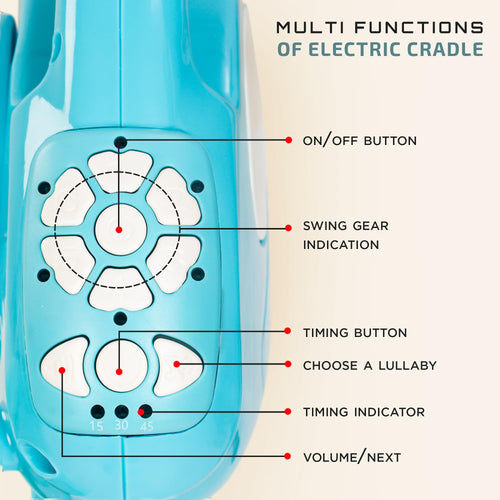 MULTI FUNCTIONS
OF ELECTRIC CRADLE

ON/OFF BUTTON

SWING GEAR INDICATION

TIMING BUTTON

CHOOSE A LULLABY

TIMING INDICATOR

VOLUME/NEXT

15 30 45