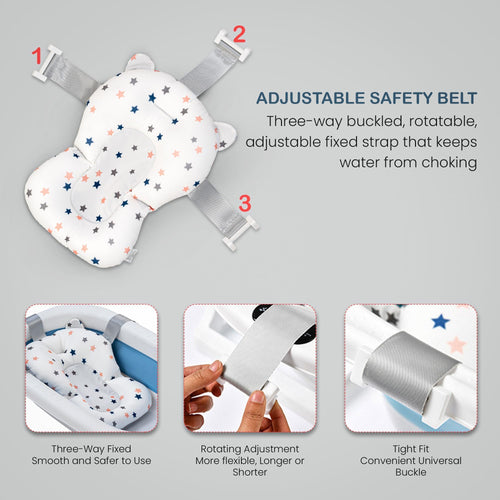 1

2

3

ADJUSTABLE SAFETY BELT

Three-way buckled, rotatable, adjustable fixed strap that keeps water from choking

Three-Way Fixed
Smooth and Safer to Use

Rotating Adjustment
More flexible, Longer or Shorter

Tight Fit
Convenient Universal Buckle