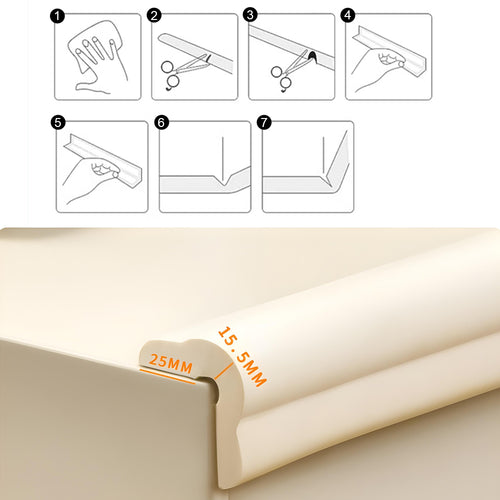 1
2
3
4
5
6
7
25MM
15.5MM