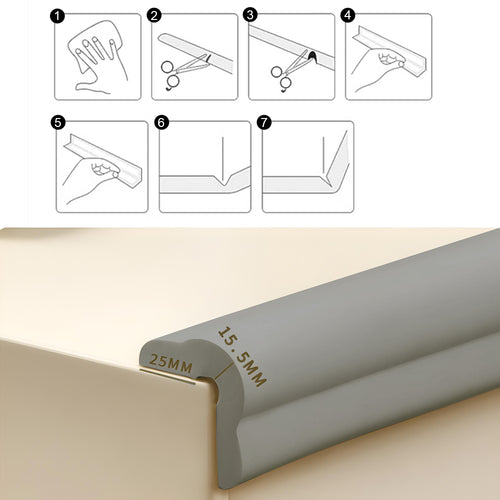 1
2
3
4
5
6
7
25MM
15.5MM