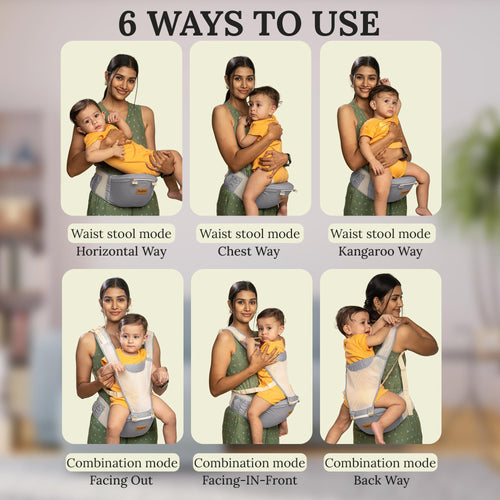 6 WAYS TO USE

Waist stool mode
Horizontal Way

Waist stool mode
Chest Way

Waist stool mode
Kangaroo Way

Combination mode
Facing Out

Combination mode
Facing-IN-Front

Combination mode
Back Way