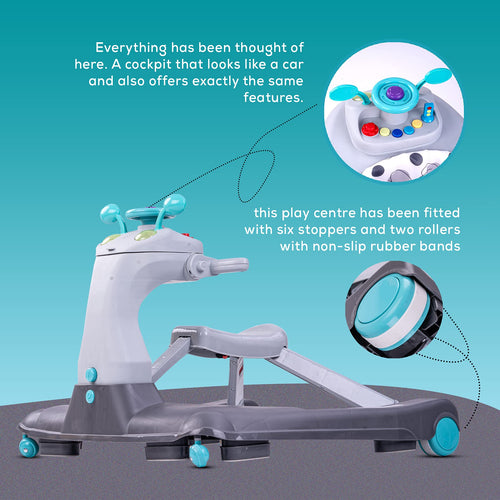 Everything has been thought of here. A cockpit that looks like a car and also offers exactly the same features.

this play centre has been fitted with six stoppers and two rollers with non-slip rubber bands