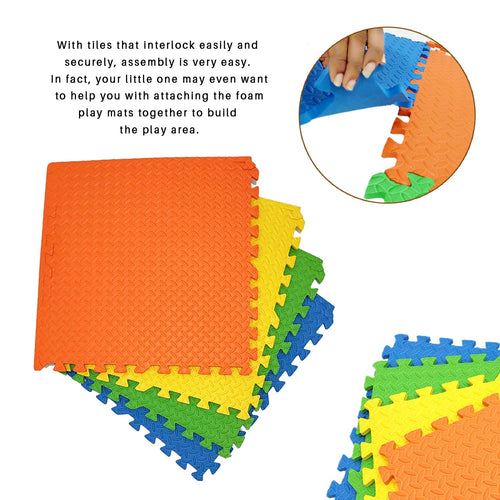 With tiles that interlock easily and securely, assembly is very easy. In fact, your little one may even want to help you with attaching the foam play mats together to build the play area.