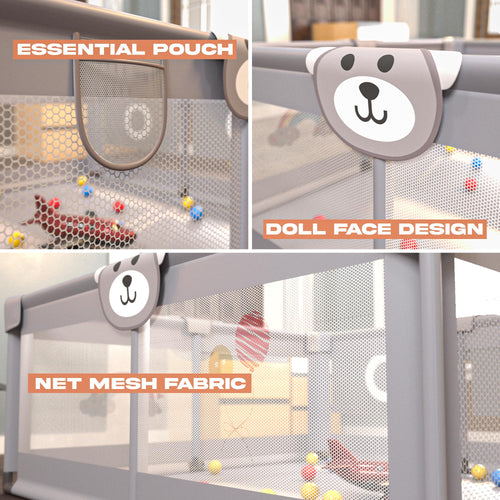 ESSENTIAL POUCH

DOLL FACE DESIGN

NET MESH FABRIC