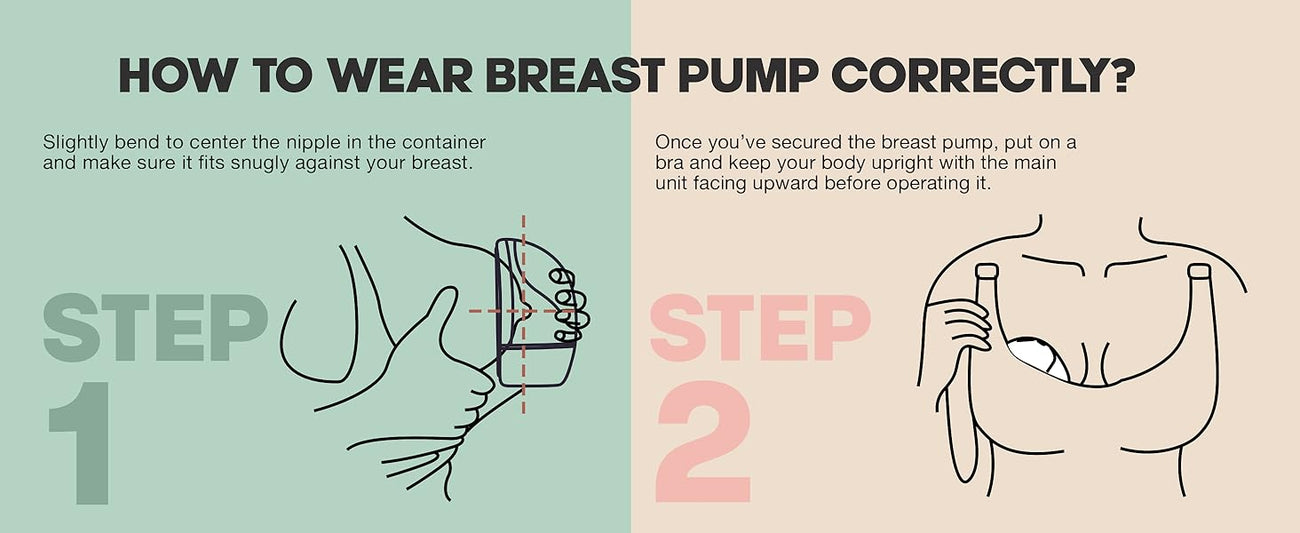 HOW TO WEAR BREAST PUMP CORRECTLY?

Slightly bend to center the nipple in the container and make sure it fits snugly against your breast.

STEP 1

Once you've secured the breast pump, put on a bra and keep your body upright with the main unit facing upward before operating it.

STEP 2