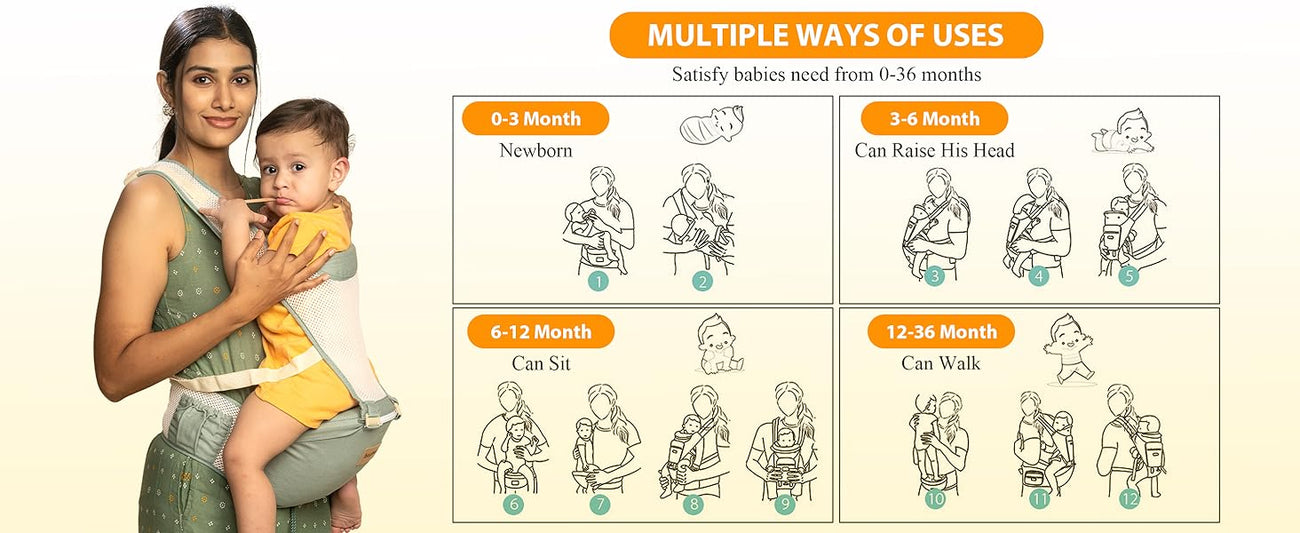 MULTIPLE WAYS OF USES

Satisfy babies need from 0-36 months

0-3 Month

Newborn

1 2

3-6 Month

Can Raise His Head

3 4 5

6-12 Month

Can Sit

6 7 8 9

12-36 Month

Can Walk

10 11 12