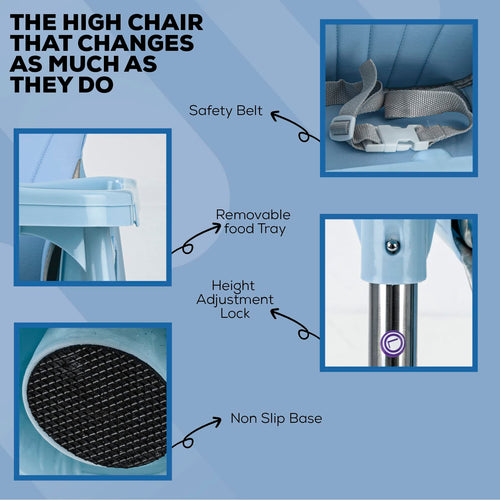 THE HIGH CHAIR THAT CHANGES AS MUCH AS THEY DO

Safety Belt

Removable food Tray

Height Adjustment Lock

Non Slip Base