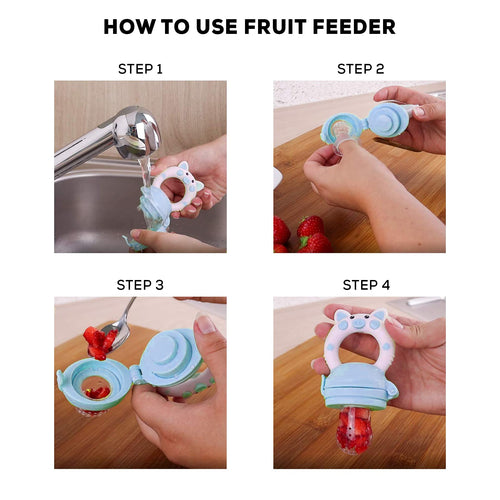 HOW TO USE FRUIT FEEDER

STEP 1

STEP 2

STEP 3

STEP 4